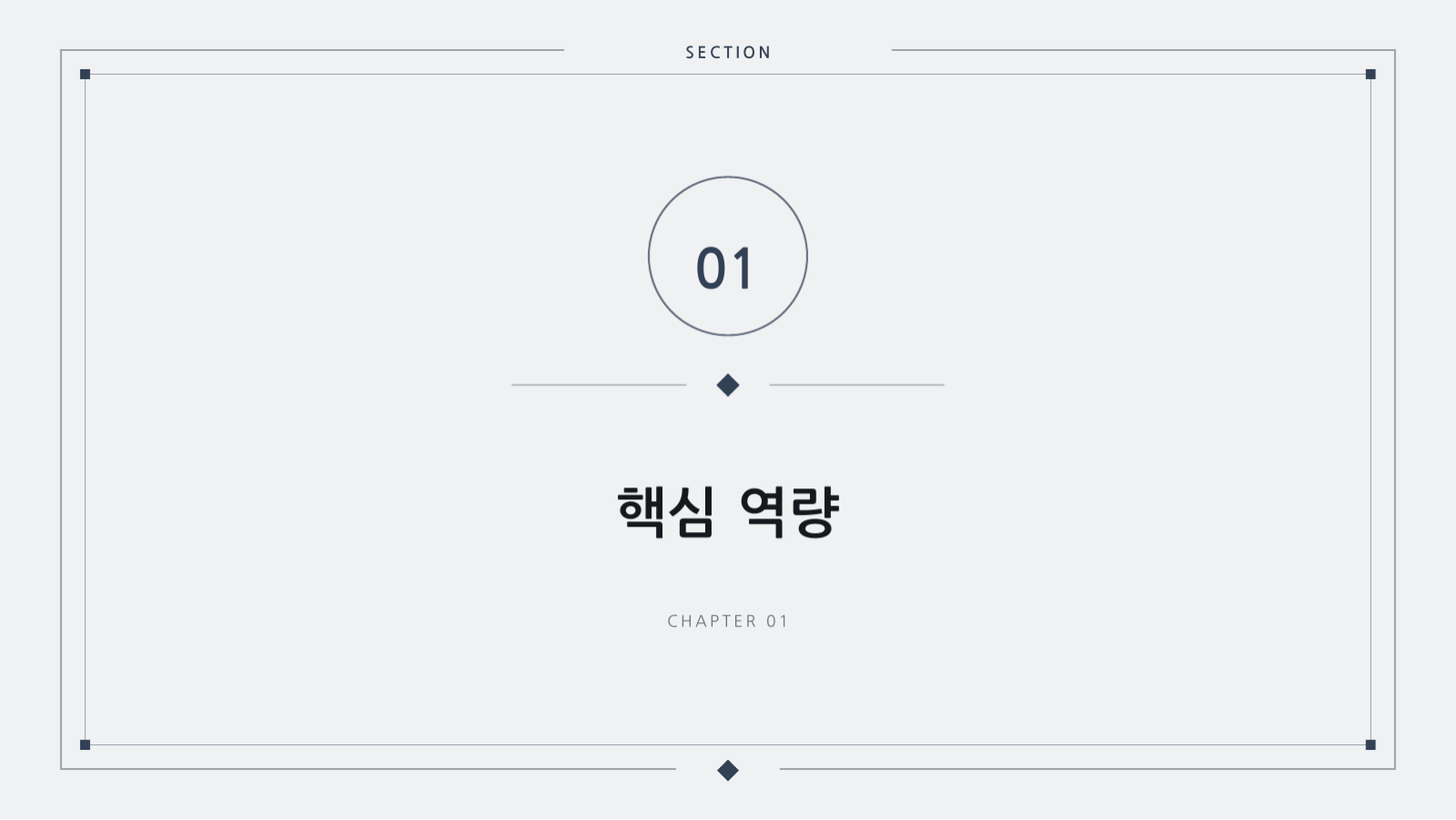 SECTION

01

핵심 역량

CHAPTER 01