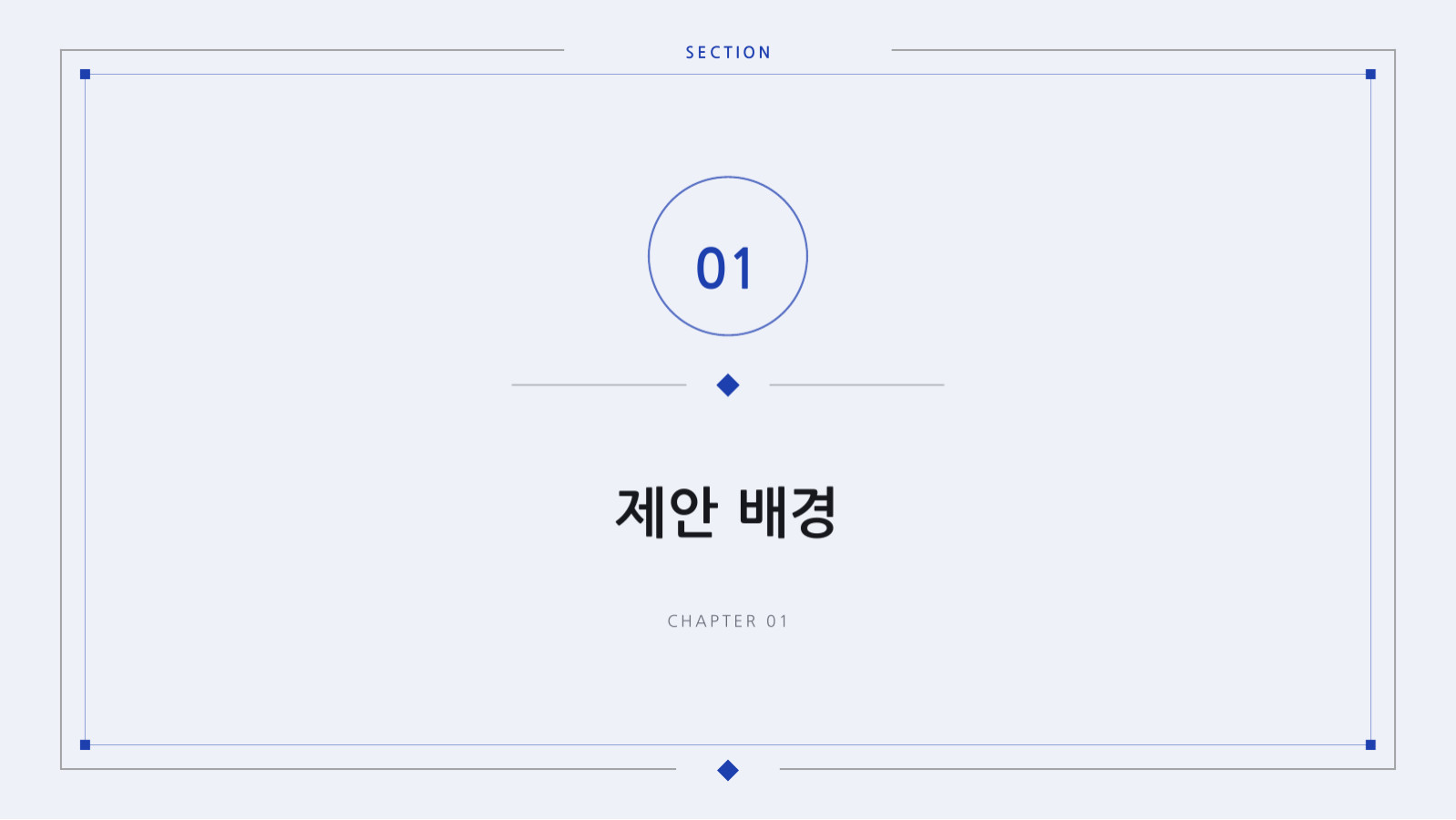 SECTION

01

제안 배경

CHAPTER 01