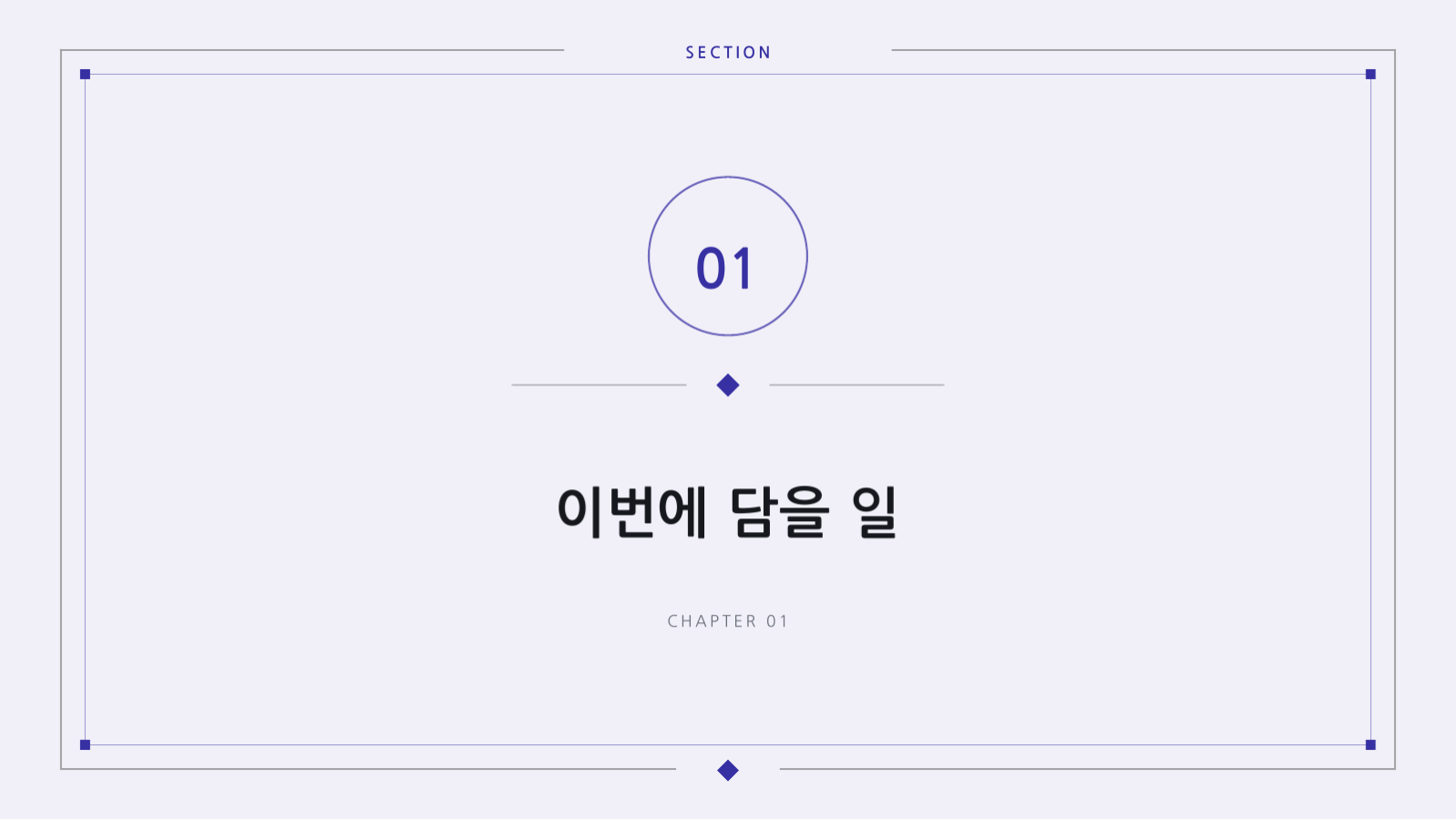 SECTION

01

이번에 담을 일

CHAPTER 01