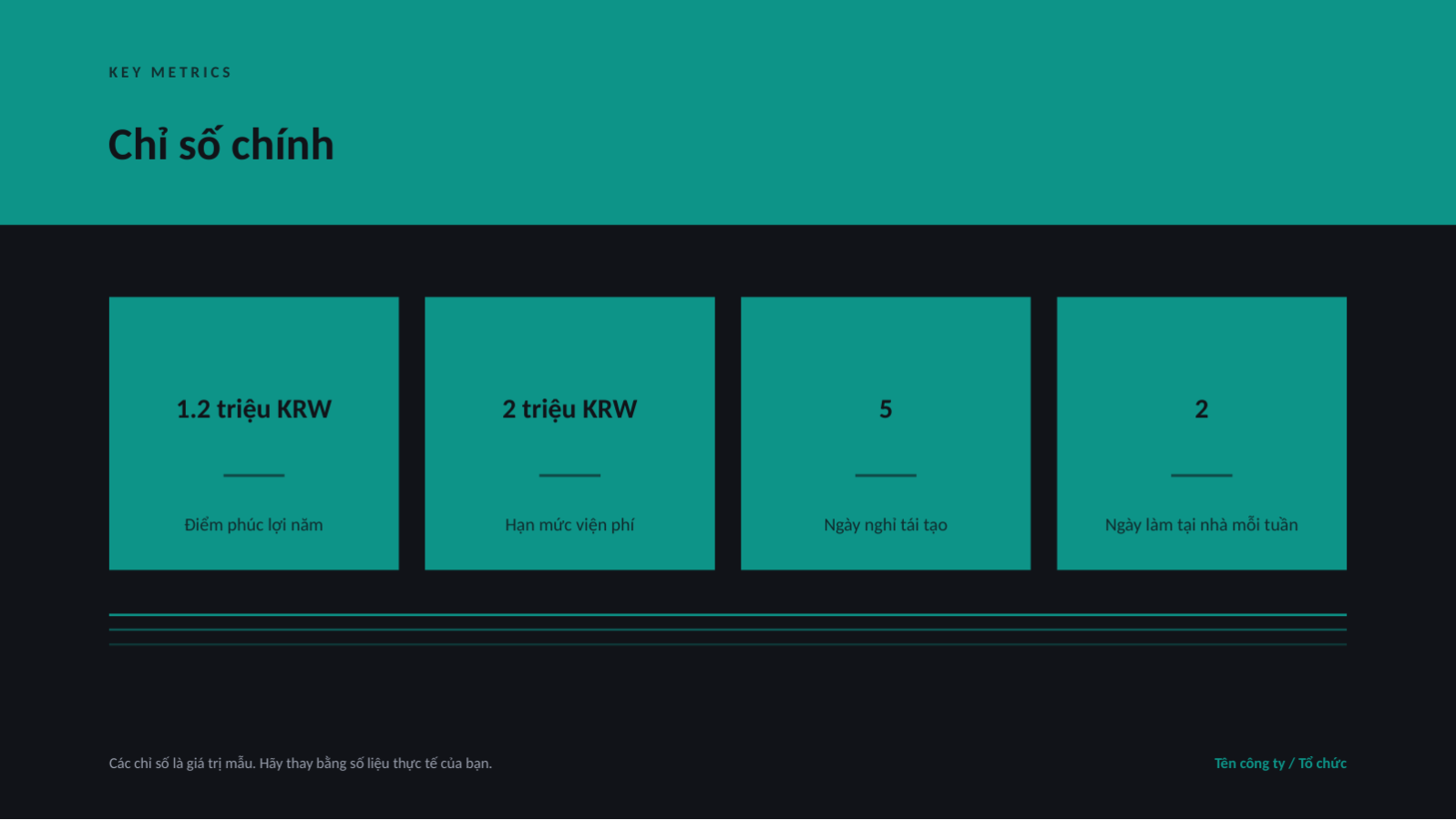 KEY METRICS

Chỉ số chính

1.2 triệu KRW

Điểm phúc lợi năm

2 triệu KRW

Hạn mức viện phí

5

Ngày nghỉ tái tạo

2

Ngày làm tại nhà mỗi tuần

Các chỉ số là giá trị mẫu. Hãy thay bằng số liệu thực tế của bạn.

Tên công ty / Tổ chức