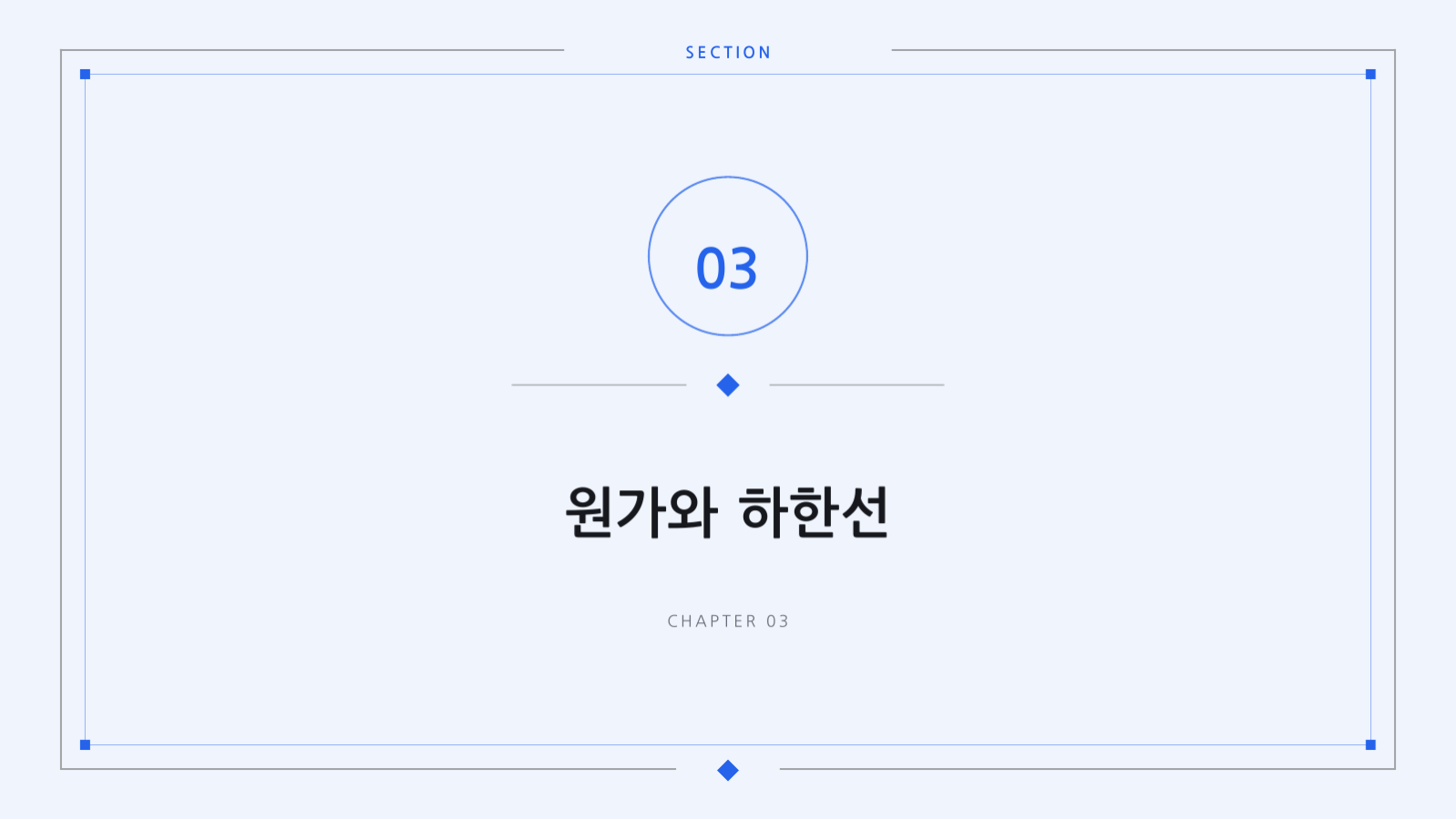 SECTION

03

원가와 하한선

CHAPTER 03