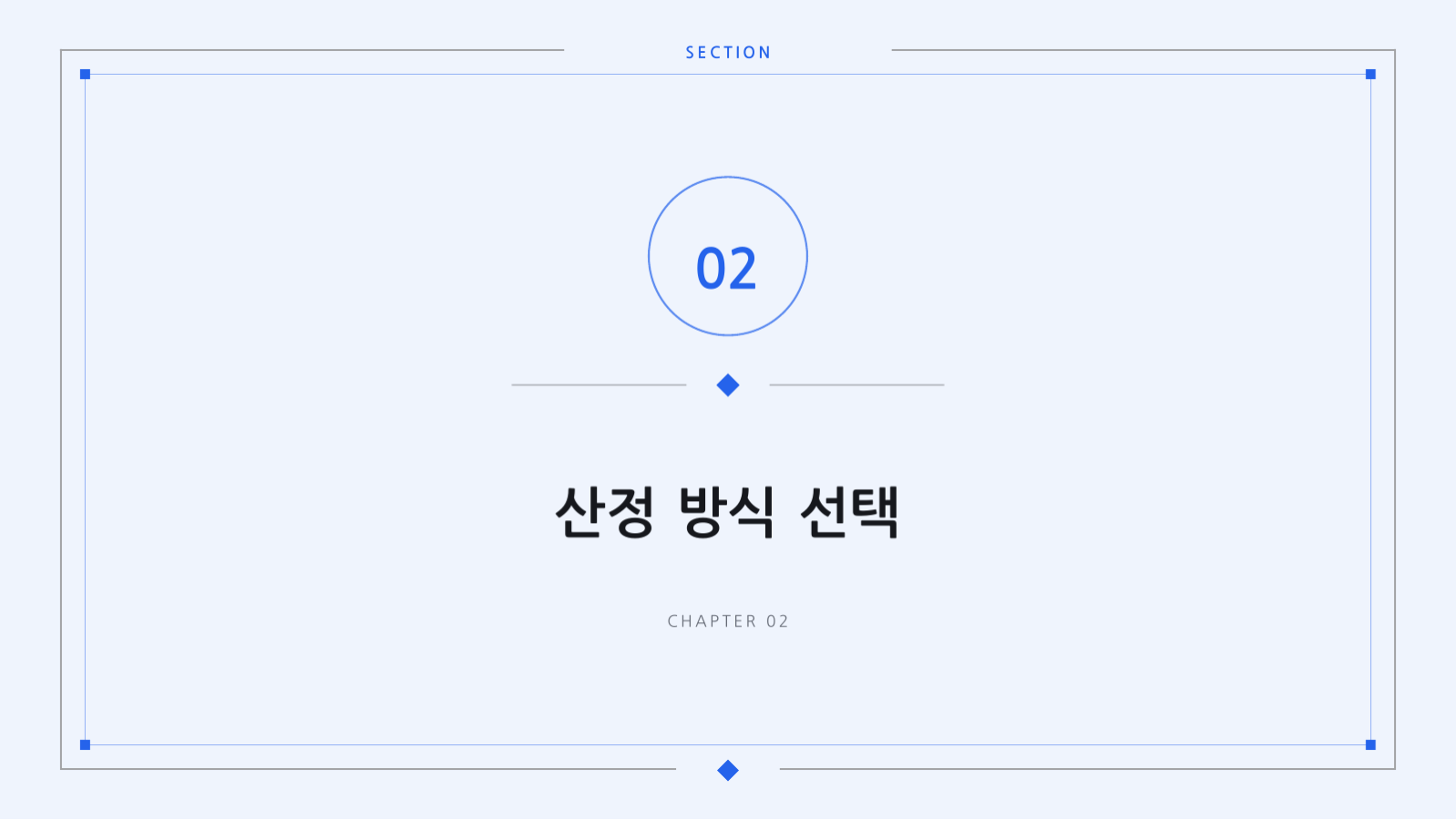 SECTION

02

산정 방식 선택

CHAPTER 02