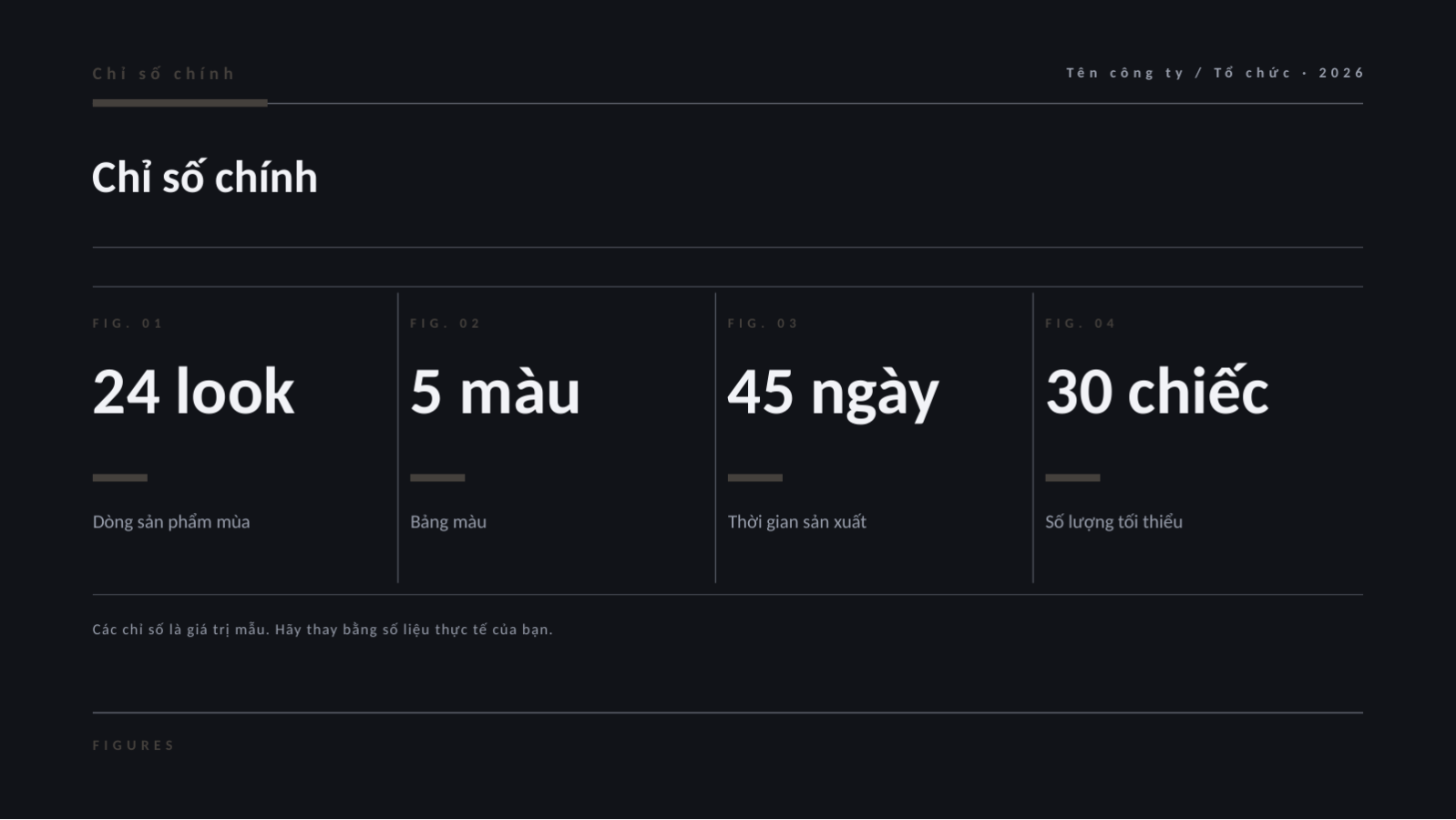 Chỉ số chính

Tên công ty / Tổ chức · 2026

Chỉ số chính

FIG. 01

24 look

Dòng sản phẩm mùa

FIG. 02

5 màu

Bảng màu

FIG. 03

45 ngày

Thời gian sản xuất

FIG. 04

30 chiếc

Số lượng tối thiểu

Các chỉ số là giá trị mẫu. Hãy thay bằng số liệu thực tế của bạn.

FIGURES