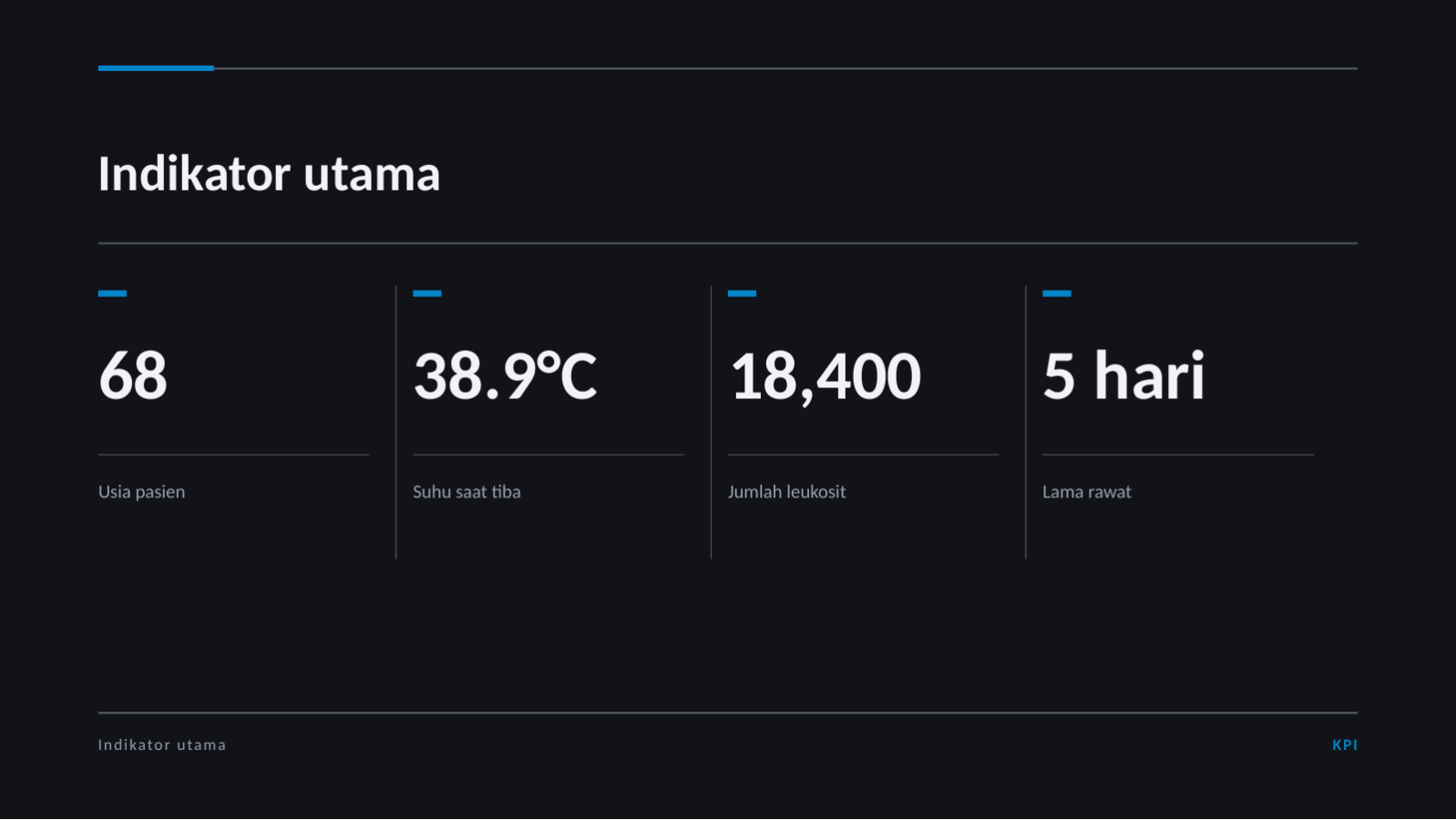 Indikator utama

68

Usia pasien

38.9°C

Suhu saat tiba

18,400

Jumlah leukosit

5 hari

Lama rawat

Indikator utama

KPI