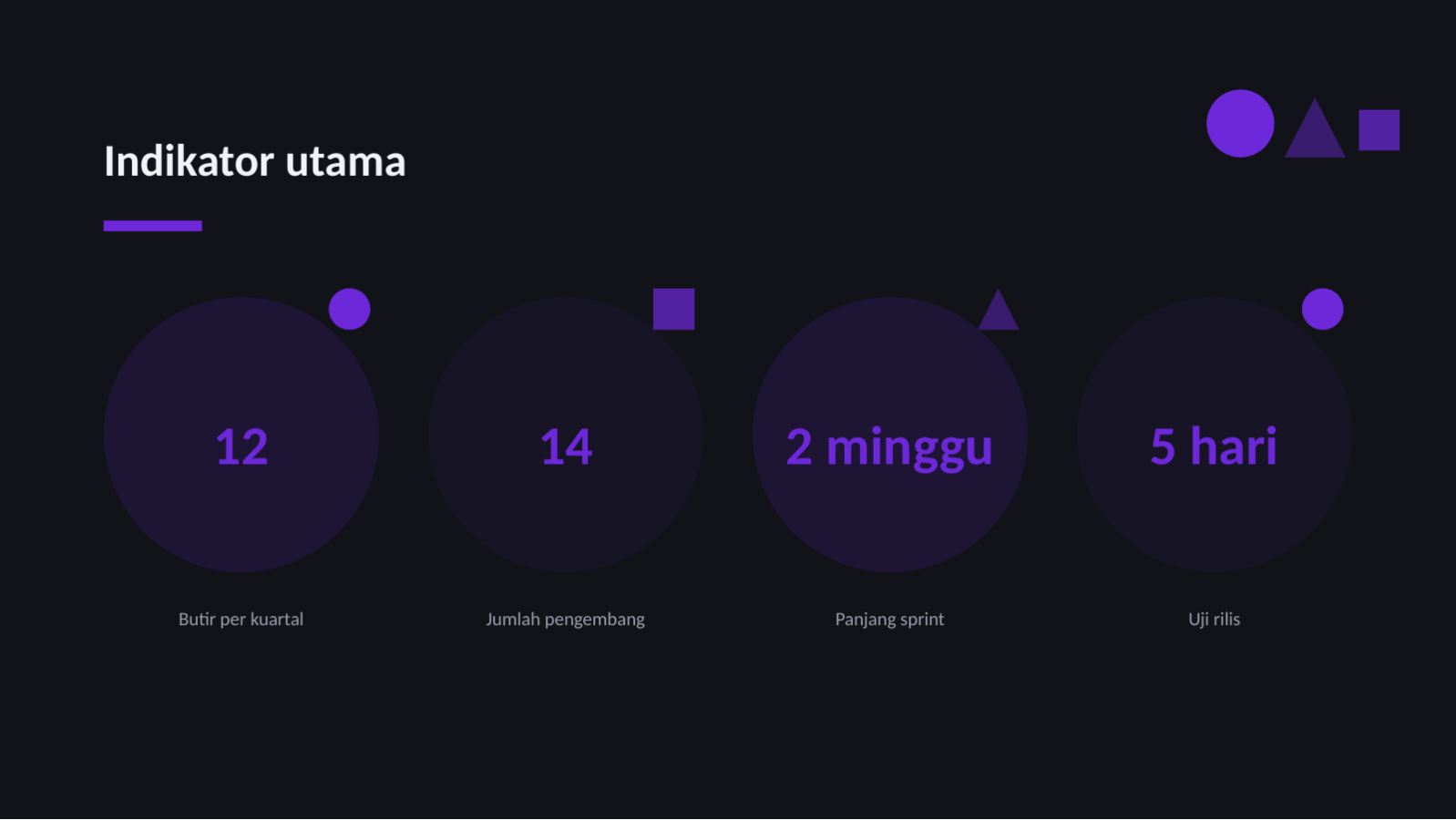 Indikator utama

12

Butir per kuartal

14

Jumlah pengembang

2 minggu

Panjang sprint

5 hari

Uji rilis