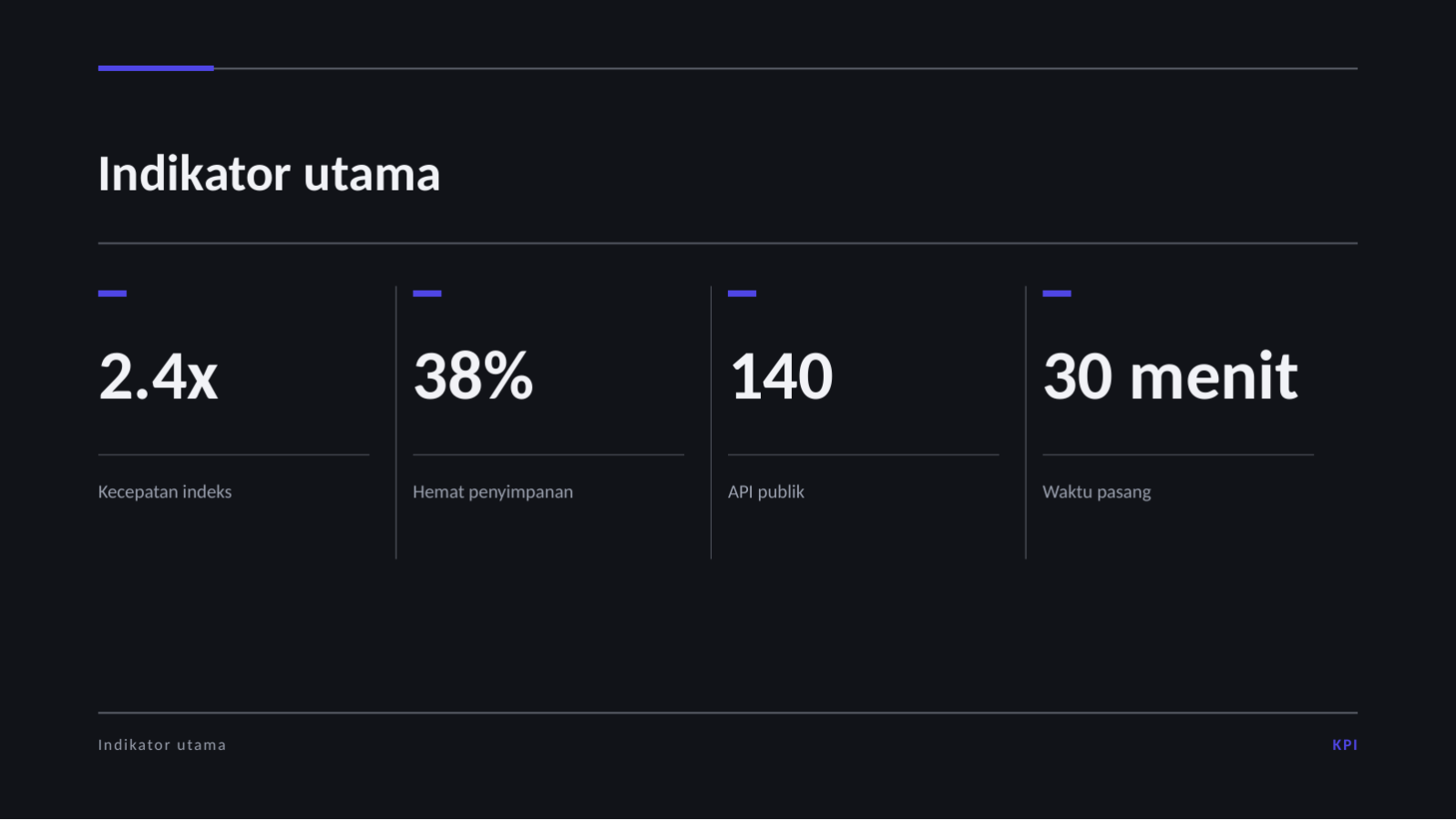 Indikator utama

2.4x

Kecepatan indeks

38%

Hemat penyimpanan

140

API publik

30 menit

Waktu pasang

Indikator utama

KPI